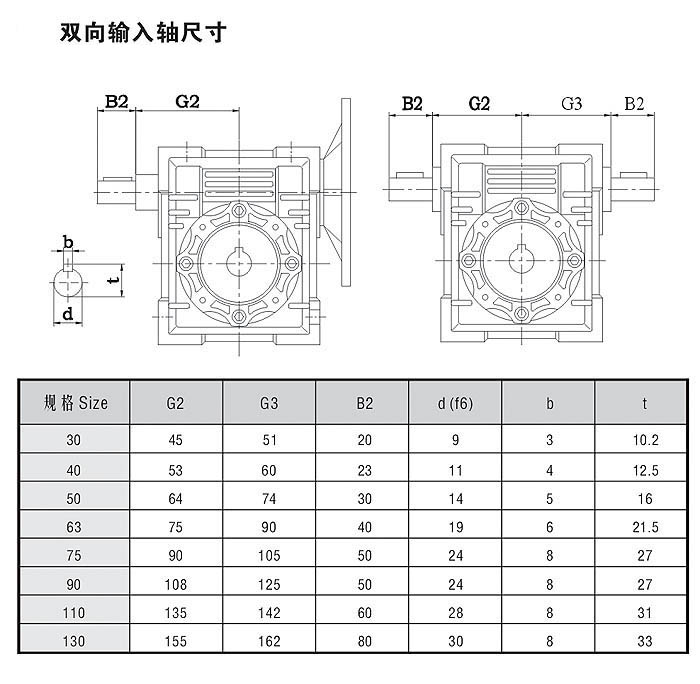 双向输入轴尺寸

B2 G2

b
t
d

B2 G2 G3 B2

| 规格 Size | G2 | G3 | B2 | d (f6) | b | t |
|---|---|---|---|---|---|---|
| 30 | 45 | 51 | 20 | 9 | 3 | 10.2 |
| 40 | 53 | 60 | 23 | 11 | 4 | 12.5 |
| 50 | 64 | 74 | 30 | 14 | 5 | 16 |
| 63 | 75 | 90 | 40 | 19 | 6 | 21.5 |
| 75 | 90 | 105 | 50 | 24 | 8 | 27 |
| 90 | 108 | 125 | 50 | 24 | 8 | 27 |
| 110 | 135 | 142 | 60 | 28 | 8 | 31 |
| 130 | 155 | 162 | 80 | 30 | 8 | 33 |